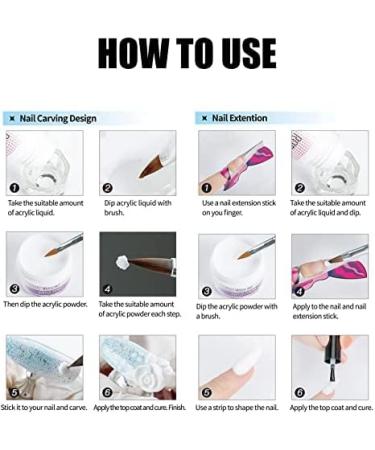 HOW TO USE

× Nail Carving Design

1 Take the suitable amount of acrylic liquid.

2 Dip acrylic liquid with brush.

3 Then dip the acrylic powder.

4 Take the suitable amount of acrylic powder each step.

5 Stick it to your nail and carve.

6 Apply the top coat and cure. Finish.

× Nail Extention

1 Use a nail extension stick on you finger.

2 Take the suitable amount of acrylic liquid and dip.

3 Dip the acrylic powder with a brush.

4 Apply to the nail and nail extension stick.

5 Use a strip to shape the nail.

6 Apply the top coat and cure.