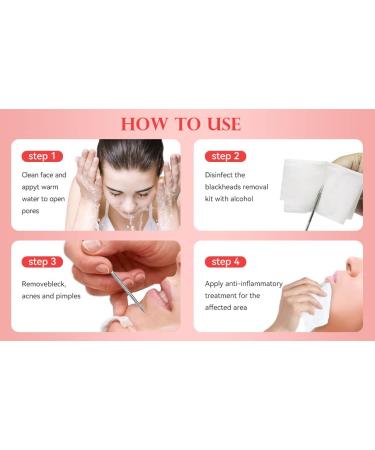 HOW TO USE

step 1

Clean face and appyt warm water to open pores

step 2

Disinfect the blackheads removal kit with alcohol

step 3

Removebleck, acnes and pimples

step 4

Apply anti-inflammatory treatment for the affected area