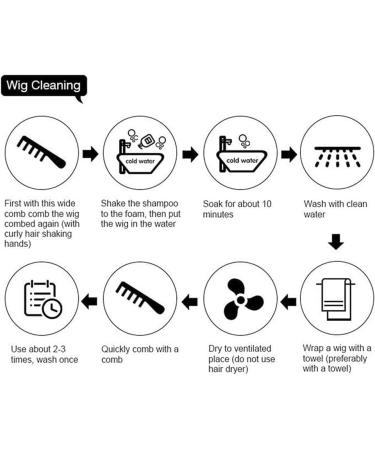 Wig Cleaning

First with this wide comb comb the wig combed again (with curly hair shaking hands)

cold water

Shake the shampoo to the foam, then put the wig in the water

cold water

Soak for about 10 minutes

Wash with clean water

Wrap a wig with a towel (preferably with a towel)

Dry to ventilated place (do not use hair dryer)

Quickly comb with a comb

Use about 2-3 times, wash once