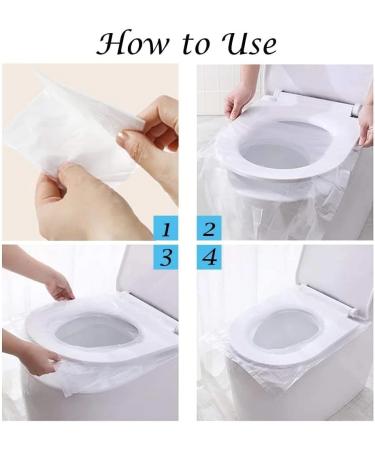 How to Use

1

2

3

4