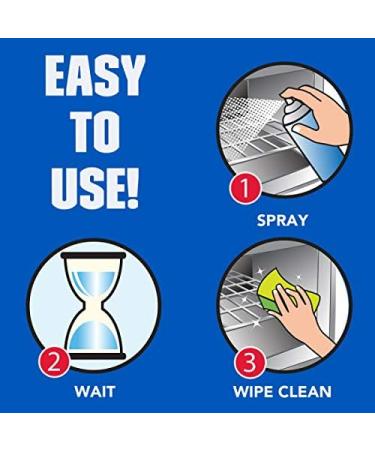 EASY TO USE!

1

SPRAY

2

WAIT

3

WIPE CLEAN