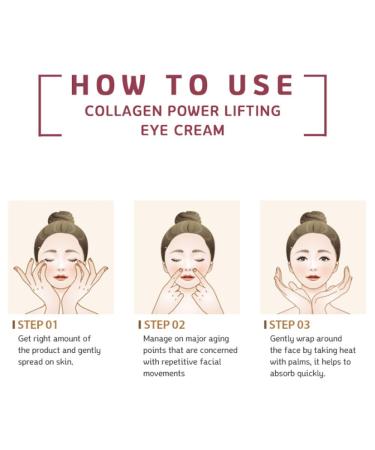 HOW TO USE
COLLAGEN POWER LIFTING EYE CREAM

STEP 01
Get right amount of the product and gently spread on skin.

STEP 02
Manage on major aging points that are concerned with repetitive facial movements

STEP 03
Gently wrap around the face by taking heat with palms, it helps to absorb quickly.