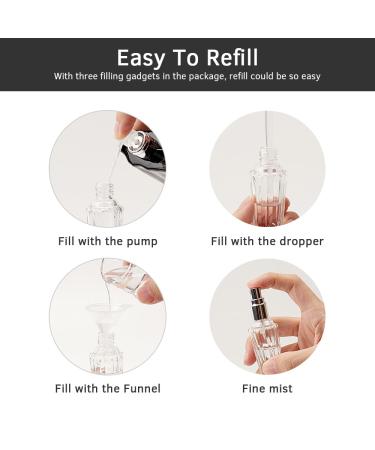 Easy To Refill
With three filling gadgets in the package, refill could be so easy

Fill with the pump

Fill with the dropper

Fill with the Funnel

Fine mist