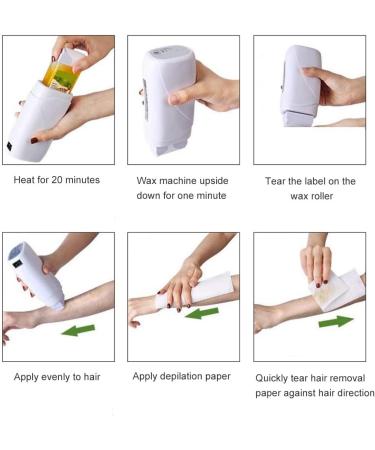 Heat for 20 minutes

Wax machine upside down for one minute

Tear the label on the wax roller

Apply evenly to hair

Apply depilation paper

Quickly tear hair removal paper against hair direction