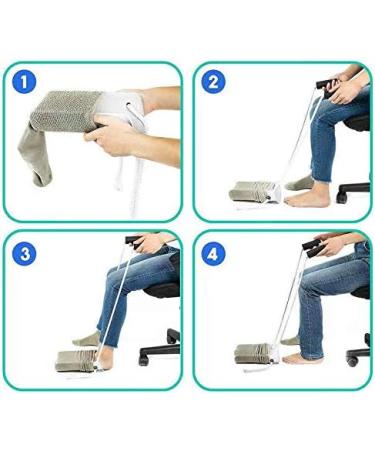 1
2
3
4