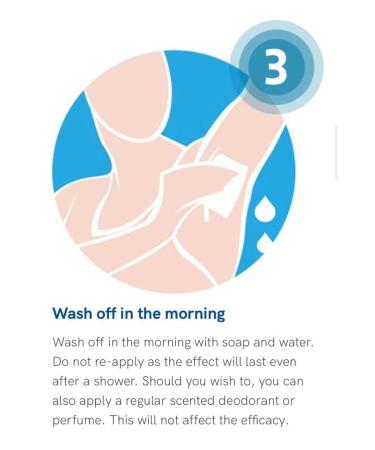 3

Wash off in the morning

Wash off in the morning with soap and water. Do not re-apply as the effect will last even after a shower. Should you wish to, you can also apply a regular scented deodorant or perfume. This will not affect the efficacy.