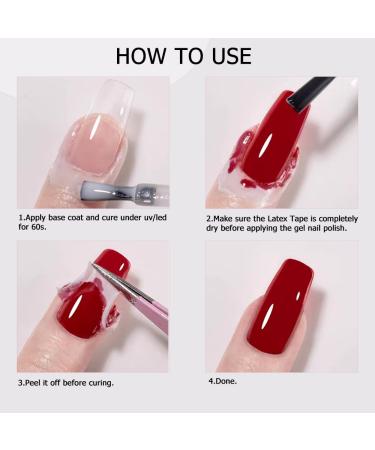 HOW TO USE

1.Apply base coat and cure under uv/led for 60s.

2.Make sure the Latex Tape is completely dry before applying the gel nail polish.

3.Peel it off before curing.

4.Done.