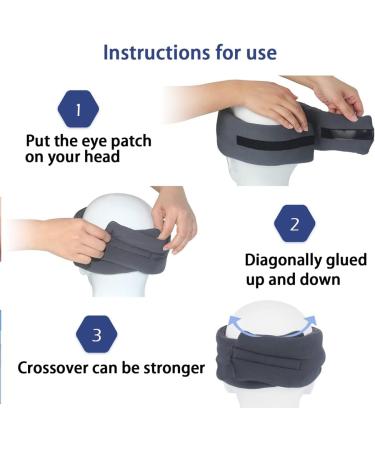 Instructions for use

1

Put the eye patch on your head

2

Diagonally glued up and down

3

Crossover can be stronger