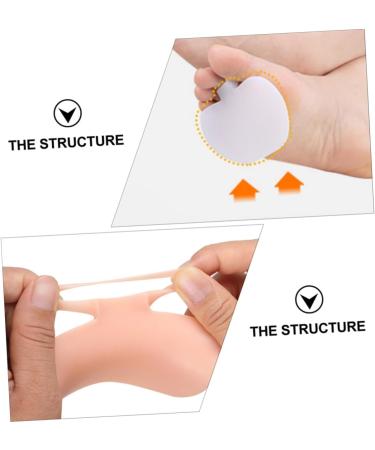 THE STRUCTURE

THE STRUCTURE