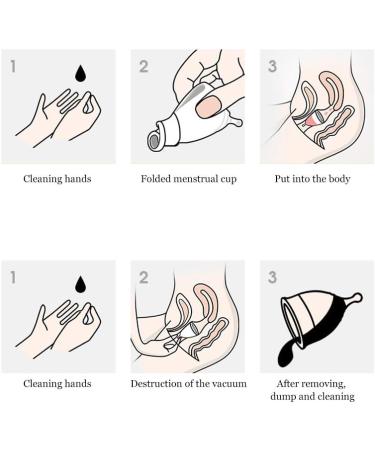 1

Cleaning hands

2

Folded menstrual cup

3

Put into the body

1

Cleaning hands

2

Destruction of the vacuum

3

After removing, dump and cleaning