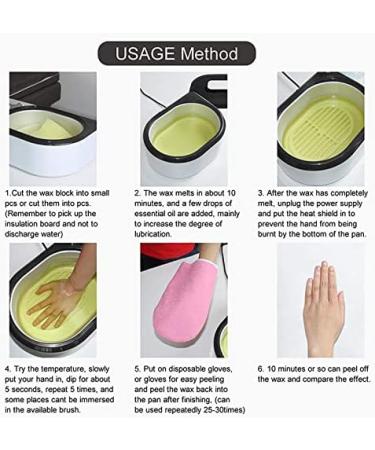 USAGE Method

1.Cut the wax block into small pcs or cut them into pcs. (Remember to pick up the insulation board and not to discharge water)

2. The wax melts in about 10 minutes, and a few drops of essential oil are added, mainly to increase the degree of lubrication.

3. After the wax has completely melt, unplug the power supply and put the heat shield in to prevent the hand from being burnt by the bottom of the pan.

4. Try the temperature, slowly put your hand in, dip for about 5 seconds, repeat 5 times, and some places cant be immersed in the available brush.

5. Put on disposable gloves, or gloves for easy peeling and peel the wax back into the pan after finishing, (can be used repeatedly 25-30times)

6. 10 minutes or so can peel off the wax and compare the effect.