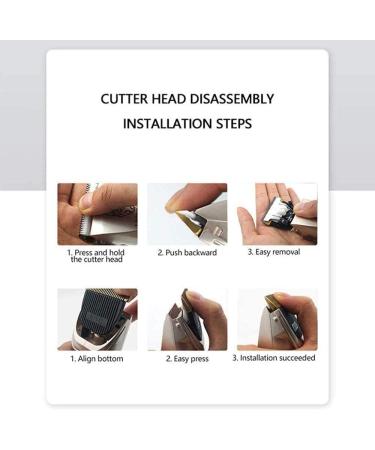 CUTTER HEAD DISASSEMBLY
INSTALLATION STEPS

1. Press and hold the cutter head

2. Push backward

3. Easy removal

1. Align bottom

2. Easy press

3. Installation succeeded