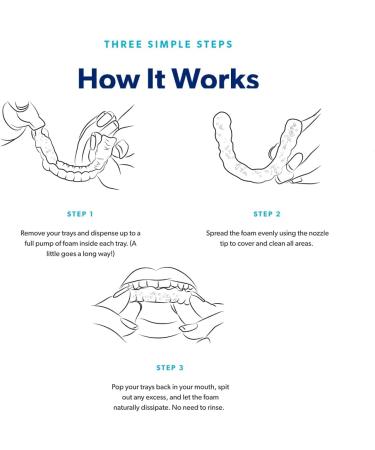 THREE SIMPLE STEPS

How It Works

STEP 1

Remove your trays and dispense up to a full pump of foam inside each tray. (A little goes a long way!)

STEP 2

Spread the foam evenly using the nozzle tip to cover and clean all areas.

STEP 3

Pop your trays back in your mouth, spit out any excess, and let the foam naturally dissipate. No need to rinse.