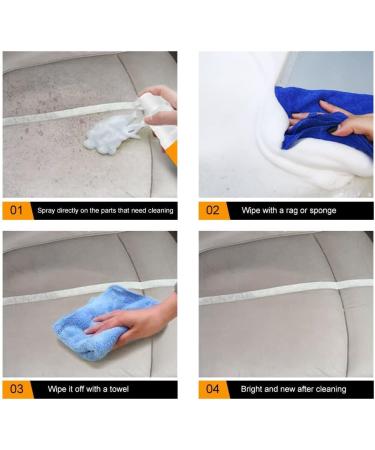 01 Spray directly on the parts that need cleaning

02 Wipe with a rag or sponge

03 Wipe it off with a towel

04 Bright and new after cleaning