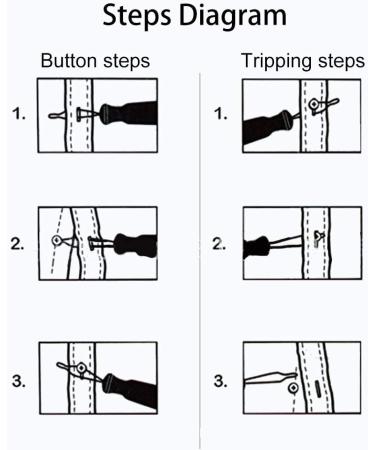 Steps Diagram

Button steps

1.

2.

3.

Tripping steps

1.

2.

3.