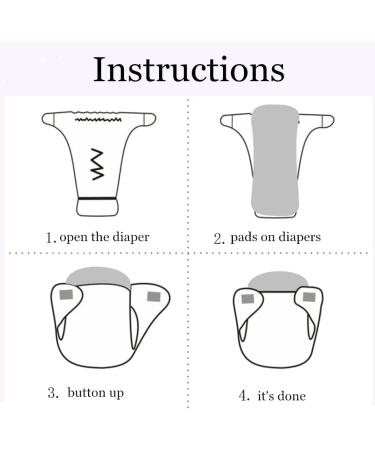 Instructions

1. open the diaper

2. pads on diapers

3. button up

4. it's done