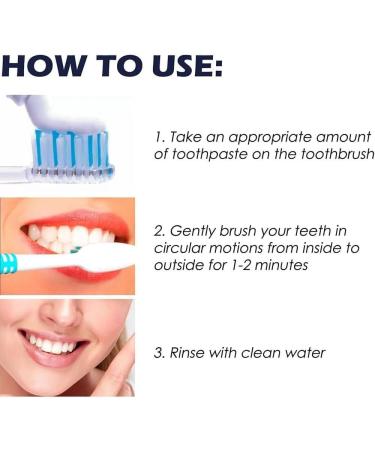 HOW TO USE:

1. Take an appropriate amount of toothpaste on the toothbrush

2. Gently brush your teeth in circular motions from inside to outside for 1-2 minutes

3. Rinse with clean water