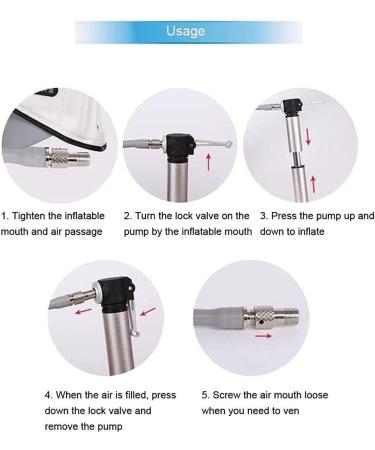 Usage

1. Tighten the inflatable mouth and air passage

2. Turn the lock valve on the pump by the inflatable mouth

3. Press the pump up and down to inflate

4. When the air is filled, press down the lock valve and remove the pump

5. Screw the air mouth loose when you need to ven