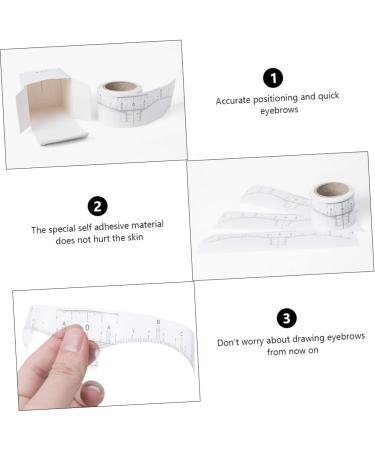 1
Accurate positioning and quick eyebrows

2
The special self adhesive material does not hurt the skin

3
Don't worry about drawing eyebrows from now on