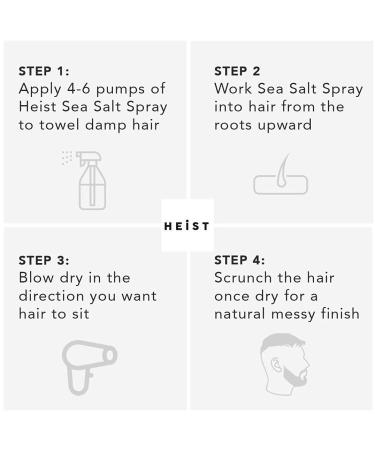 STEP 1:
Apply 4-6 pumps of Heist Sea Salt Spray to towel damp hair

STEP 2
Work Sea Salt Spray into hair from the roots upward

HEİST

STEP 3:
Blow dry in the direction you want hair to sit

STEP 4:
Scrunch the hair once dry for a natural messy finish