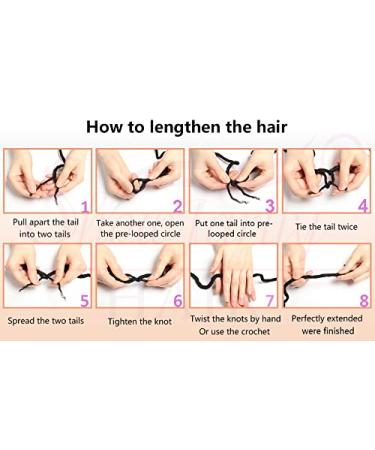 How to lengthen the hair

1
Pull apart the tail into two tails

2
Take another one, open the pre-looped circle

3
Put one tail into pre-looped circle

4
Tie the tail twice

5
Spread the two tails

6
Tighten the knot

7
Twist the knots by hand Or use the crochet

8
Perfectly extended were finished