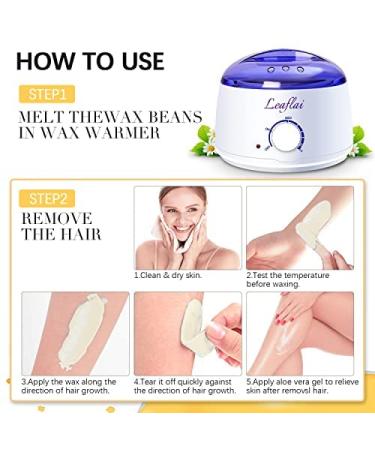 HOW TO USE

STEP1

MELT THEWAX BEANS IN WAX WARMER

Leaflai

STEP2

REMOVE THE HAIR

1.Clean & dry skin.

2.Test the temperature before waxing.

3.Apply the wax along the direction of hair growth.

4.Tear it off quickly against the direction of hair growth.

5.Apply aloe vera gel to relieve skin after removsl hair.