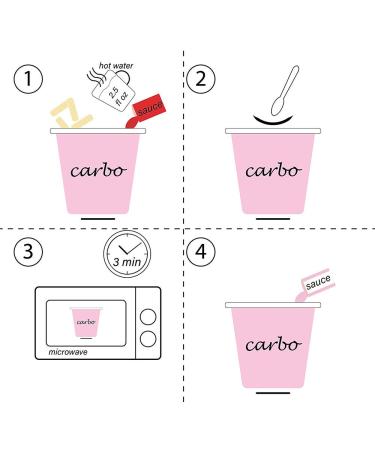 1
hot water
2.5 fl oz
sauce
carbo

2
carbo

3
3 min
carbo
microwave

4
sauce
carbo