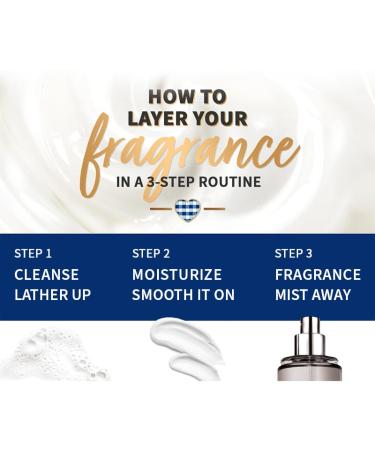 HOW TO
LAYER YOUR
fragrance
IN A 3-STEP ROUTINE

STEP 1
CLEANSE
LATHER UP

STEP 2
MOISTURIZE
SMOOTH IT ON

STEP 3
FRAGRANCE
MIST AWAY