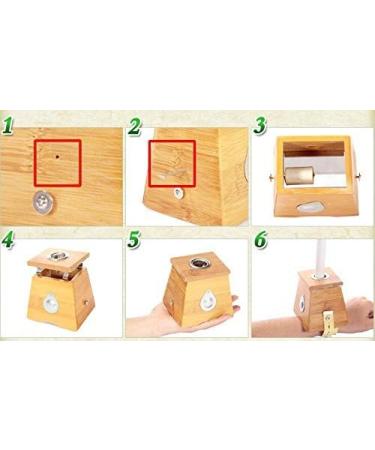 1
2
3
4
5
6