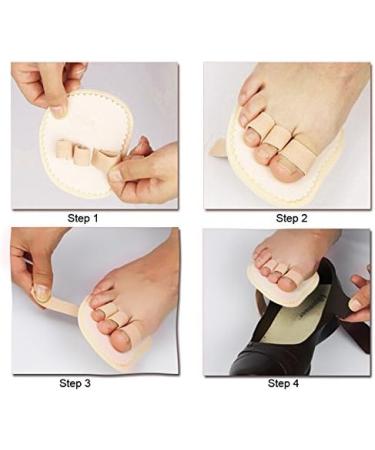 Step 1

Step 2

Step 3

Step 4