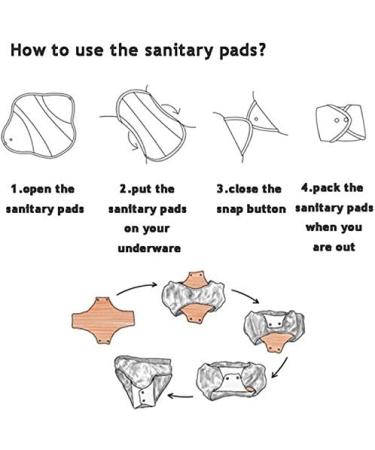 How to use the sanitary pads?

1.open the sanitary pads

2.put the sanitary pads on your underware

3.close the snap button

4.pack the sanitary pads when you are out