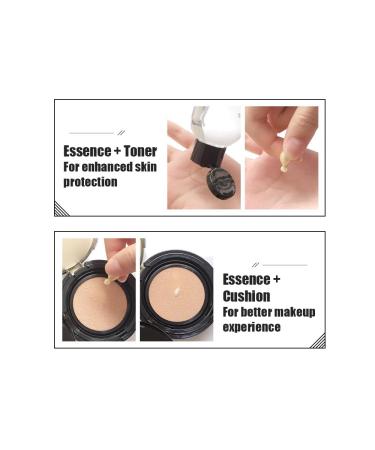 Essence + Toner
For enhanced skin protection

Essence + Cushion
For better makeup experience