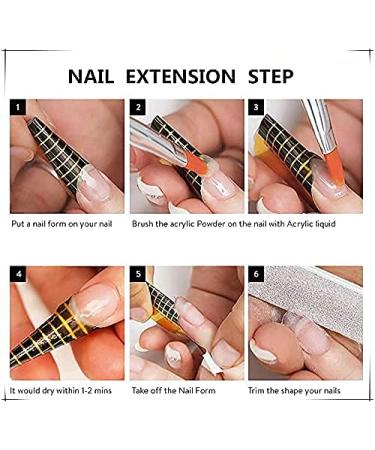 NAIL EXTENSION STEP

1

2

3

Put a nail form on your nail

Brush the acrylic Powder on the nail with Acrylic liquid

4

5

6

It would dry within 1-2 mins

Take off the Nail Form

Trim the shape your nails