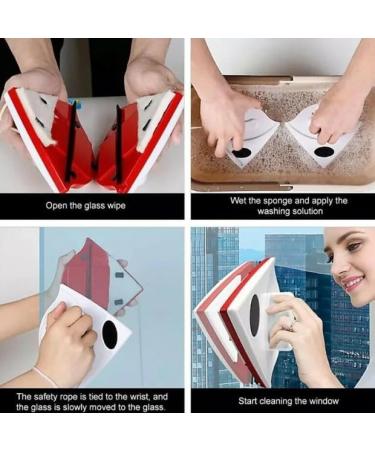 Open the glass wipe

Wet the sponge and apply the washing solution

The safety rope is tied to the wrist, and the glass is slowly moved to the glass.

Start cleaning the window