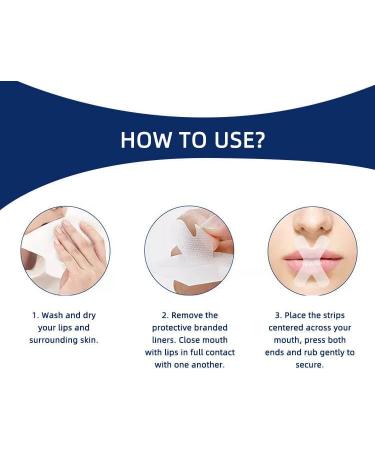 HOW TO USE?

1. Wash and dry your lips and surrounding skin.

2. Remove the protective branded liners. Close mouth with lips in full contact with one another.

3. Place the strips centered across your mouth, press both ends and rub gently to secure.