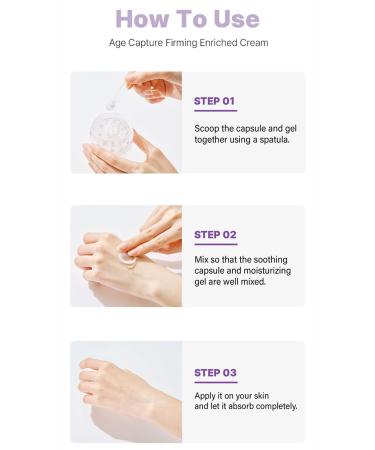 How To Use

Age Capture Firming Enriched Cream

STEP 01

Scoop the capsule and gel together using a spatula.

STEP 02

Mix so that the soothing capsule and moisturizing gel are well mixed.

STEP 03

Apply it on your skin and let it absorb completely.