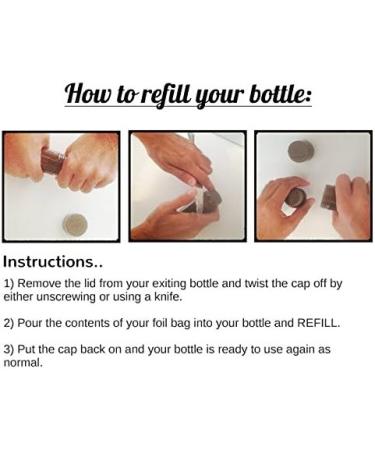 How to refill your bottle:

Instructions..

1) Remove the lid from your exiting bottle and twist the cap off by either unscrewing or using a knife.

2) Pour the contents of your foil bag into your bottle and REFILL.

3) Put the cap back on and your bottle is ready to use again as normal.