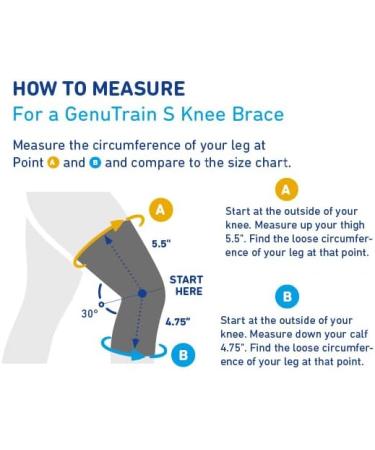 HOW TO MEASURE
For a GenuTrain S Knee Brace

Measure the circumference of your leg at Point A and B and compare to the size chart.

A
5.5"
START HERE
30°
4.75"
B

A
Start at the outside of your knee. Measure up your thigh 5.5". Find the loose circumference of your leg at that point.

B
Start at the outside of your knee. Measure down your calf 4.75". Find the loose circumference of your leg at that point.