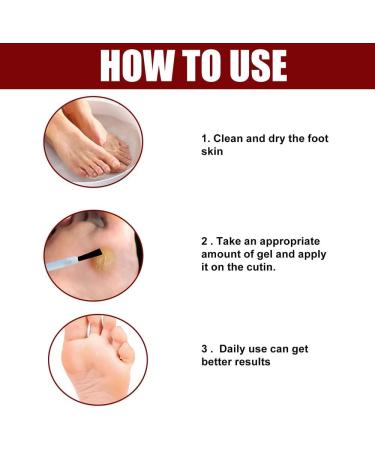 HOW TO USE

1. Clean and dry the foot skin

2 . Take an appropriate amount of gel and apply it on the cutin.

3 . Daily use can get better results