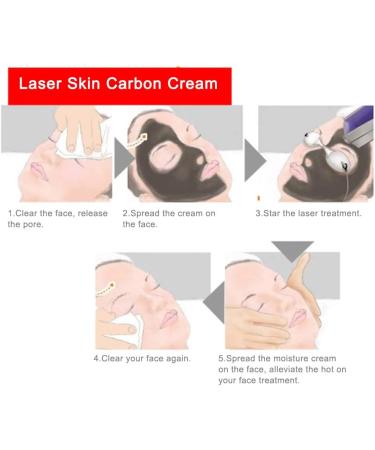 Laser Skin Carbon Cream

1.Clear the face, release the pore.

2.Spread the cream on the face.

3.Star the laser treatment.

4.Clear your face again.

5.Spread the moisture cream on the face, alleviate the hot on your face treatment.