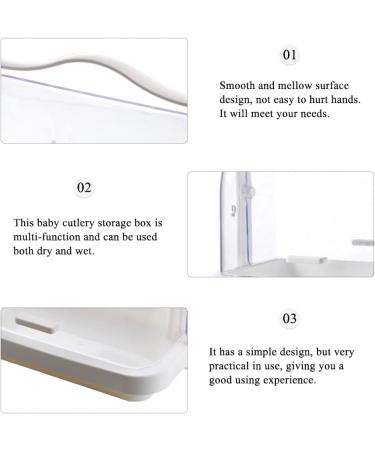 01

Smooth and mellow surface design, not easy to hurt hands. It will meet your needs.

02

This baby cutlery storage box is multi-function and can be used both dry and wet.

03

It has a simple design, but very practical in use, giving you a good using experience.