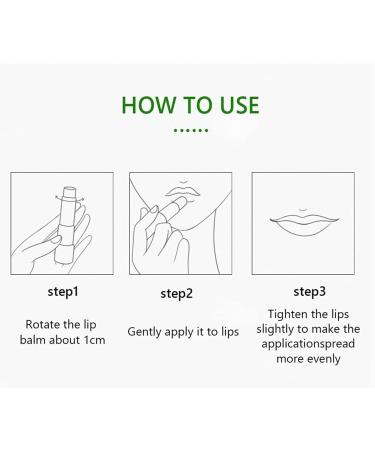 HOW TO USE

......

step1

Rotate the lip balm about 1cm

step2

Gently apply it to lips

step3

Tighten the lips slightly to make the applicationspread more evenly