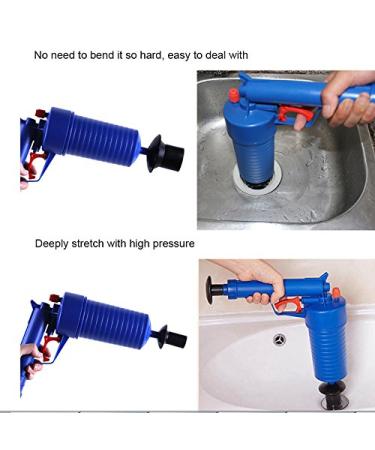 No need to bend it so hard, easy to deal with

Deeply stretch with high pressure