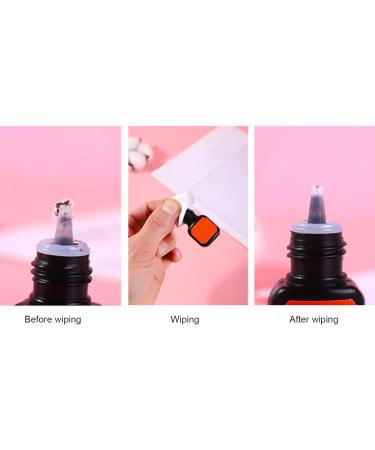 Before wiping

Wiping

After wiping