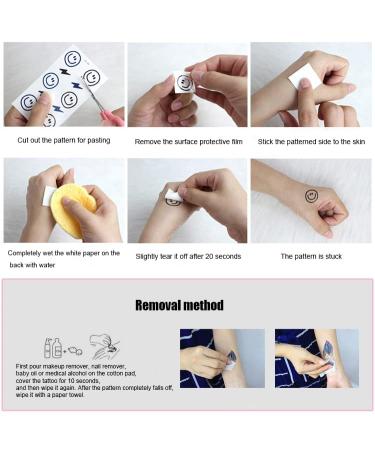 Cut out the pattern for pasting

Remove the surface protective film

Stick the patterned side to the skin

Completely wet the white paper on the back with water

Slightly tear it off after 20 seconds

The pattern is stuck

Removal method

First pour makeup remover, nail remover, baby oil or medical alcohol on the cotton pad, cover the tattoo for 10 seconds, and then wipe it again. After the pattern completely falls off, wipe it with a paper towel.