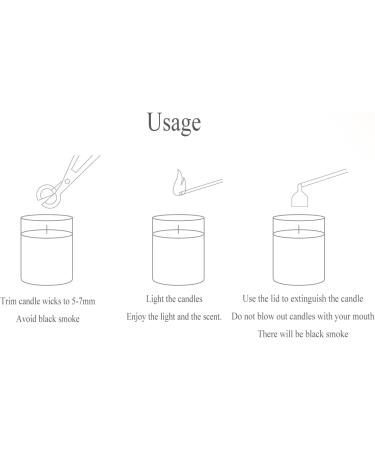 Usage

Trim candle wicks to 5-7mm
Avoid black smoke

Light the candles
Enjoy the light and the scent.

Use the lid to extinguish the candle
Do not blow out candles with your mouth
There will be black smoke