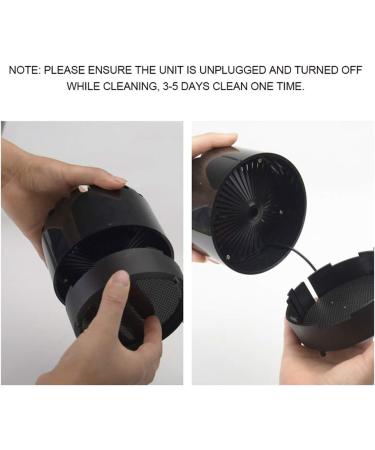 NOTE: PLEASE ENSURE THE UNIT IS UNPLUGGED AND TURNED OFF WHILE CLEANING, 3-5 DAYS CLEAN ONE TIME.