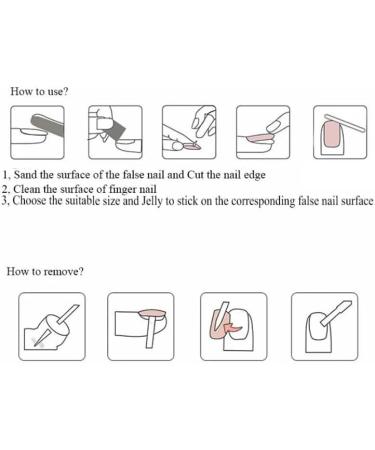 How to use?

1, Sand the surface of the false nail and Cut the nail edge
2, Clean the surface of finger nail
3, Choose the suitable size and Jelly to stick on the corresponding false nail surface

How to remove?