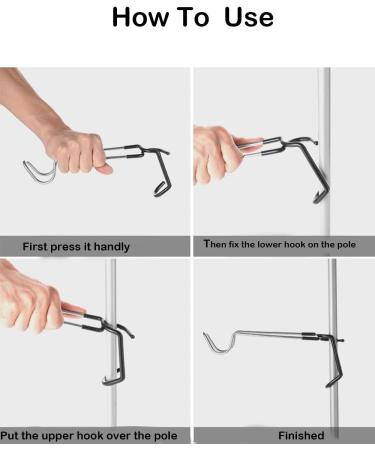 How To Use

First press it handly

Then fix the lower hook on the pole

Put the upper hook over the pole

Finished