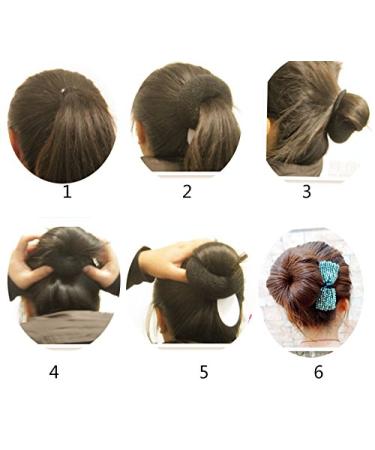 1

2

3

4

5

6